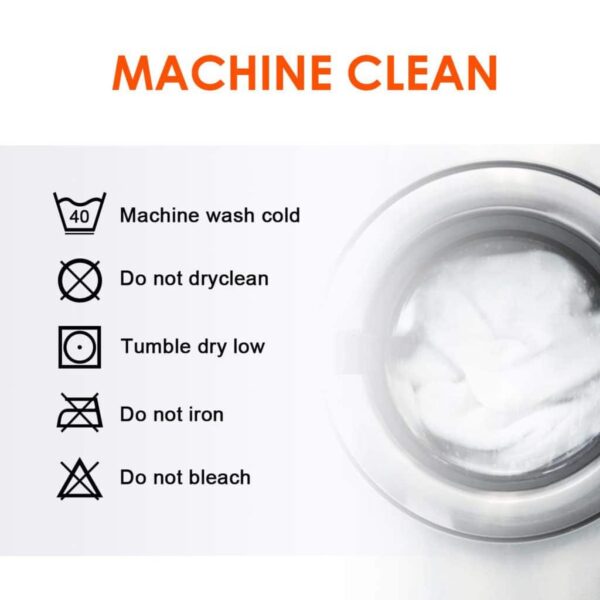 MACHINE CLEAN

40 Machine wash cold

Do not dryclean

Tumble dry low

Do not iron

Do not bleach